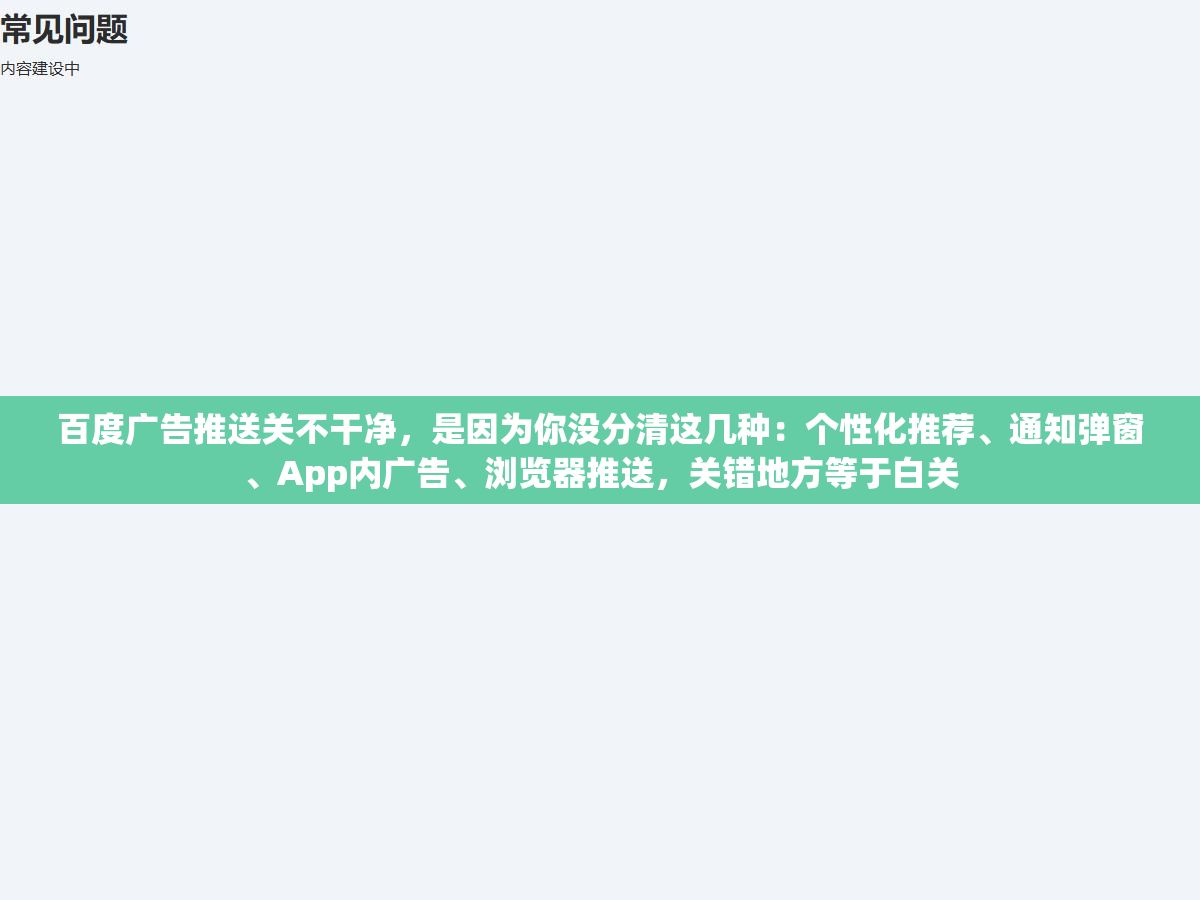 常见问题

内容建设中

百度广告推送关不干净，是因为你没分清这几种：个性化推荐、通知弹窗、App内广告、浏览器推送，关错地方等于白关